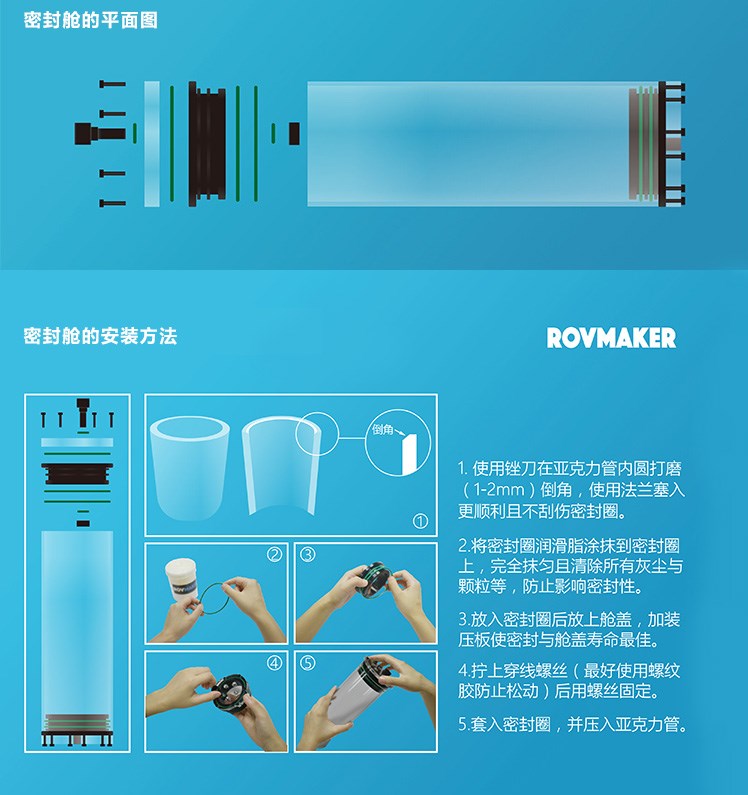 密封舱的平面图

密封舱的安装方法

ROVMAKER

倒角

①

②

③

④

⑤

1. 使用锉刀在亚克力管内圆打磨（1-2mm）倒角，使用法兰塞入更顺利且不刮伤密封圈。

2.将密封圈润滑脂涂抹到密封圈上，完全抹匀且清除所有灰尘与颗粒等，防止影响密封性。

3.放入密封圈后放上舱盖，加装压板使密封与舱盖寿命最佳。

4.拧上穿线螺丝（最好使用螺纹胶防止松动）后用螺丝固定。

5.套入密封圈，并压入亚克力管。